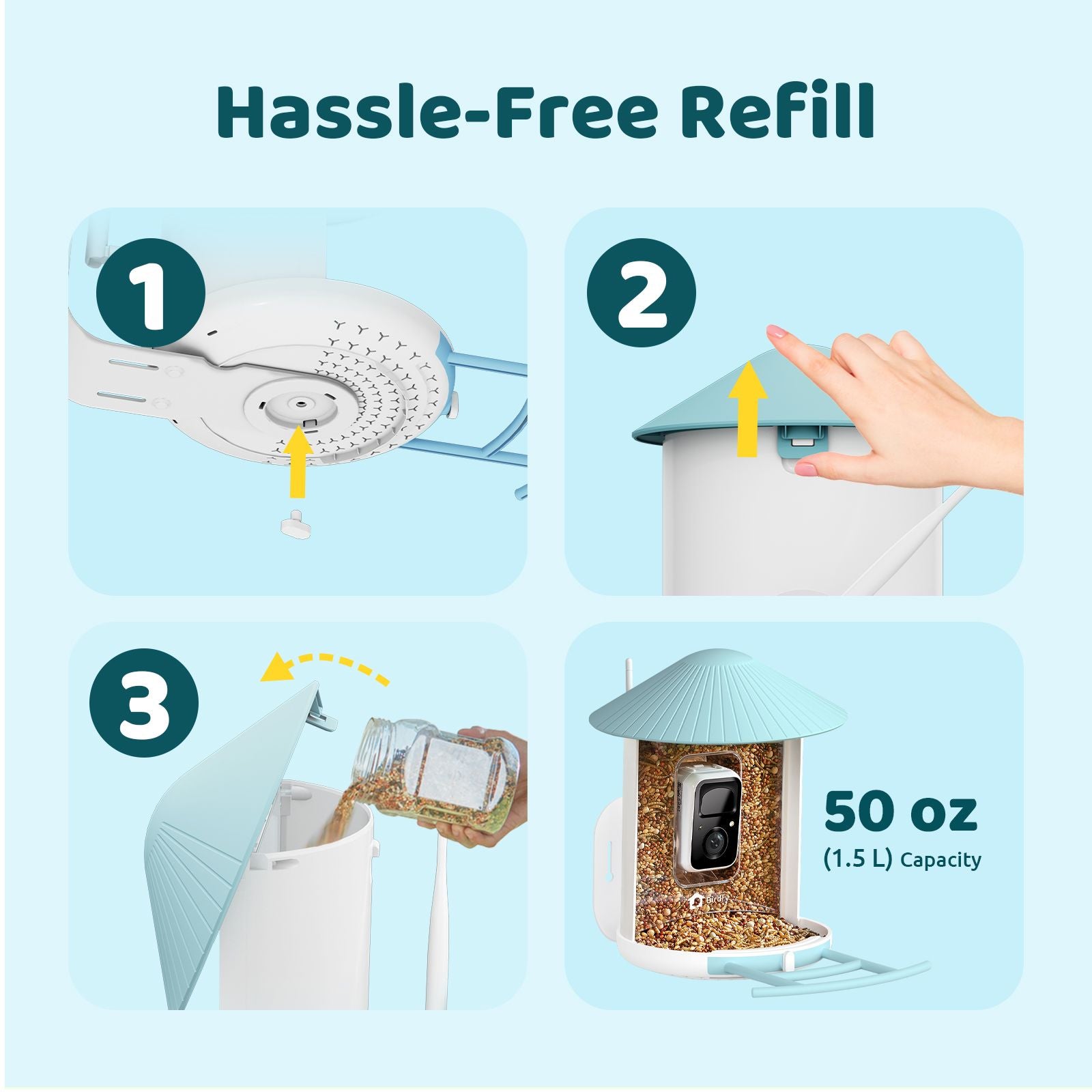 Hassle-Free Refill

1

2

3

Birdfy

50 oz
(1.5 L) Capacity